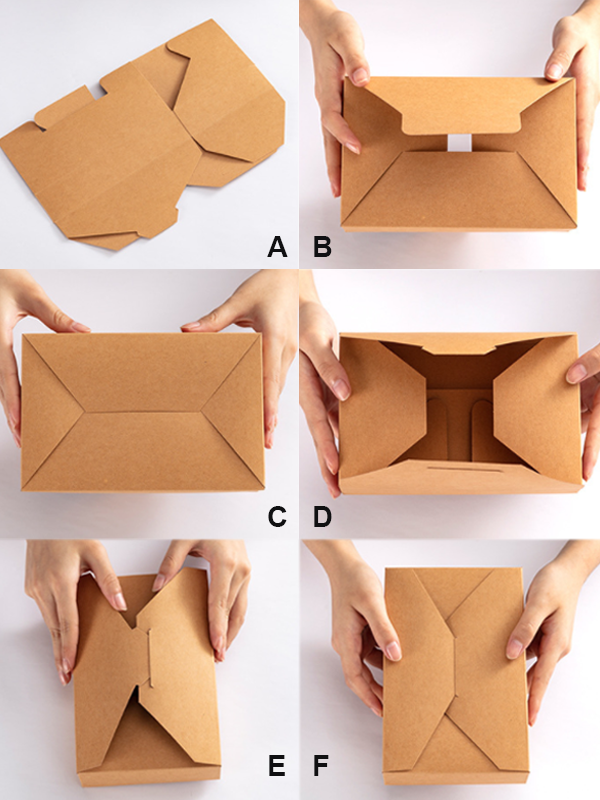 A B
C D
E F